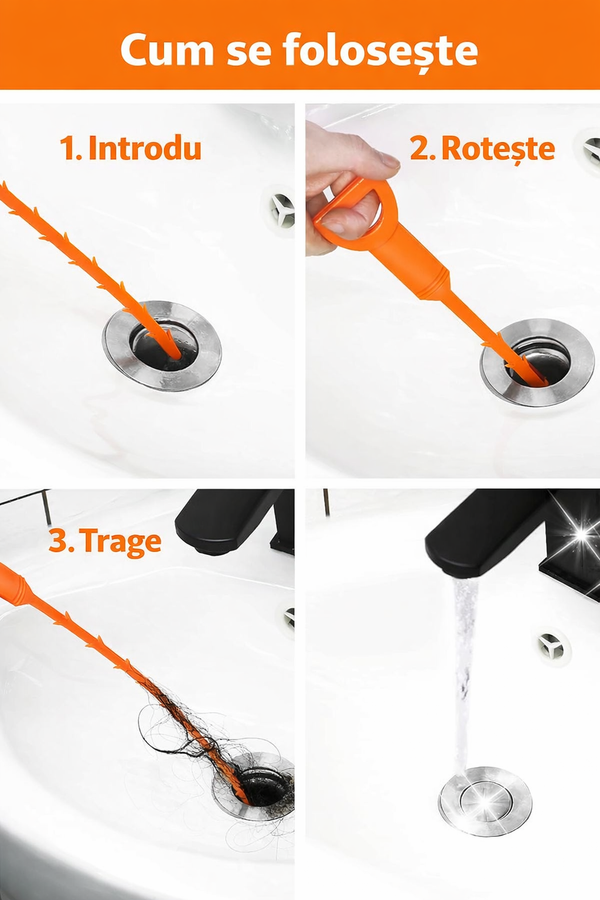 Cum se folosește

1. Introdu

2. Rotește

3. Trage