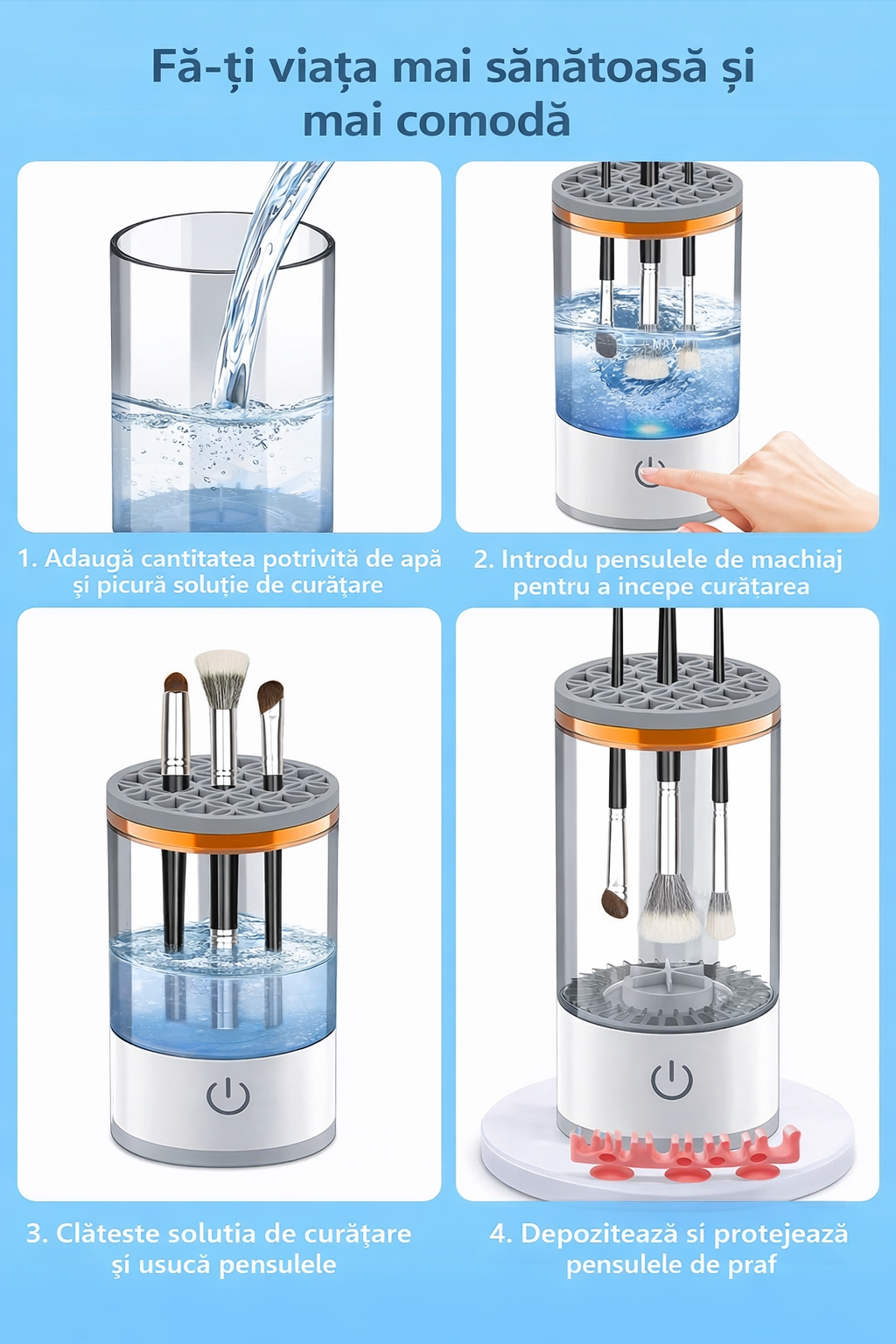 Fă-ți viața mai sănătoasă și mai comodă

1. Adaugă cantitatea potrivită de apă și picură soluție de curățare

2. Introdu pensulele de machiaj pentru a incepe curățarea

3. Clăteste solutia de curăţare şi usucă pensulele

4. Depozitează si protejează pensulele de praf